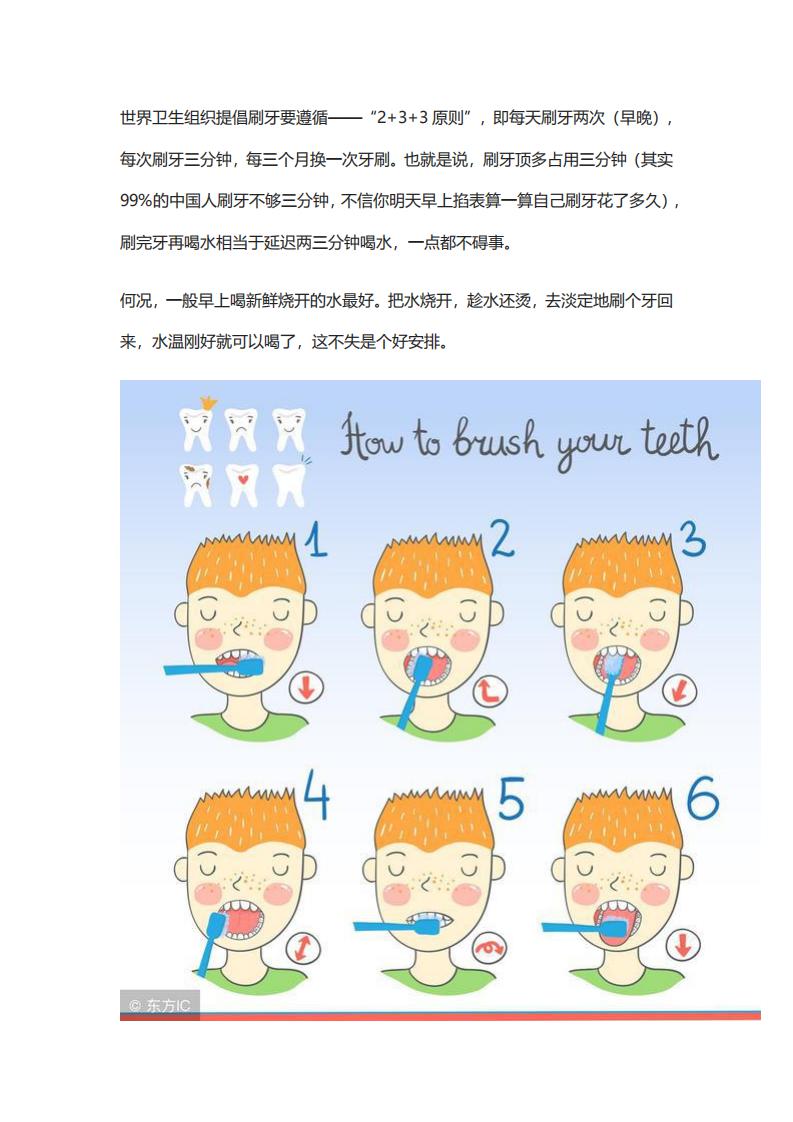 世界卫生组织提倡刷牙要遵循——“2+3+3 原则”，即每天刷牙两次（早晚），每次刷牙三分钟，每三个月换一次牙刷。也就是说，刷牙顶多占用三分钟（其实 99%的中国人刷牙不够三分钟，不信你明天早上掐表算一算自己刷牙花了多久），刷完牙再喝水相当于延迟两三分钟喝水，一点都不碍事。

何况，一般早上喝新鲜烧开的水最好。把水烧开，趁水还烫，去淡定地刷个牙回来，水温刚好就可以喝了，这不失是个好安排。

How to brush your teeth

1

2

3

4

5

6

© 东方IC